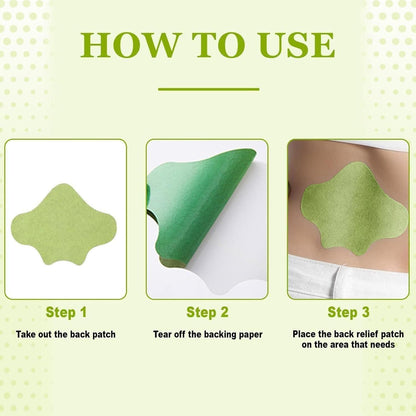 HOW TO USE

Step 1

Take out the back patch

Step 2

Tear off the backing paper

Step 3

Place the back relief patch on the area that needs